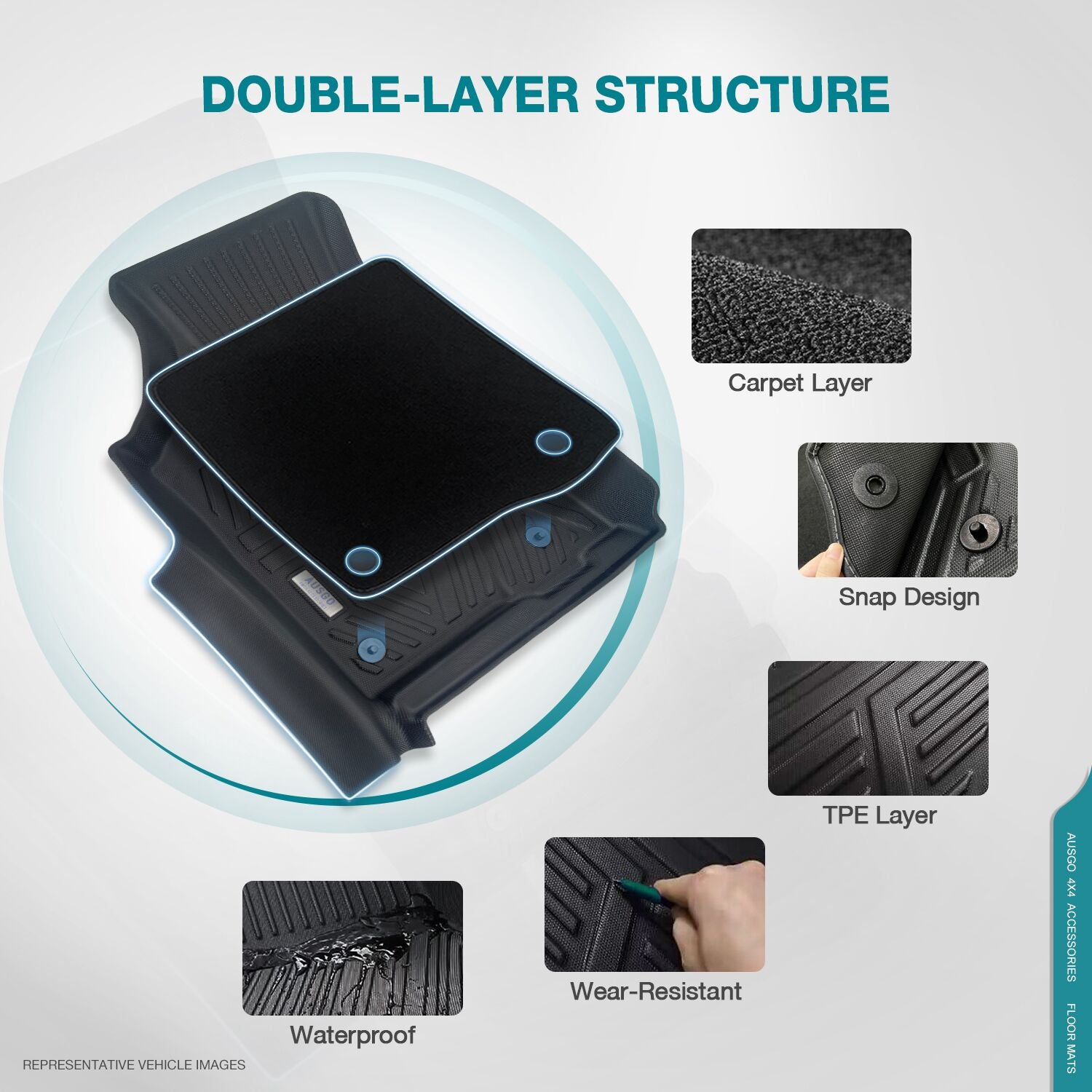 DOUBLE-LAYER STRUCTURE

AUSGO

Carpet Layer

Snap Design

TPE Layer

Wear-Resistant

Waterproof

REPRESENTATIVE VEHICLE IMAGES

AUSGO 4X4 ACCESSORIES FLOOR MATS