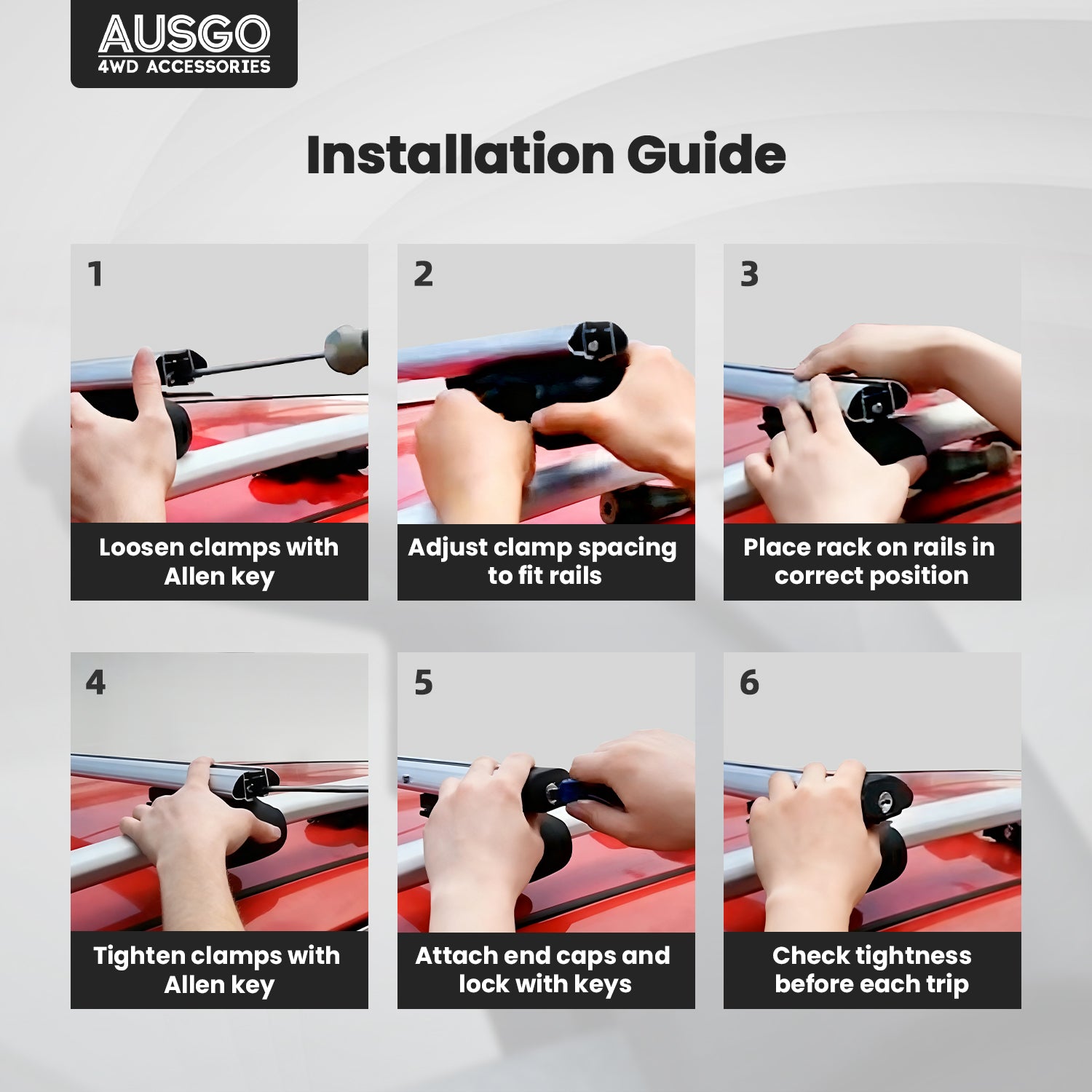 AUSGO
4WD ACCESSORIES

Installation Guide

1
Loosen clamps with Allen key

2
Adjust clamp spacing to fit rails

3
Place rack on rails in correct position

4
Tighten clamps with Allen key

5
Attach end caps and lock with keys

6
Check tightness before each trip